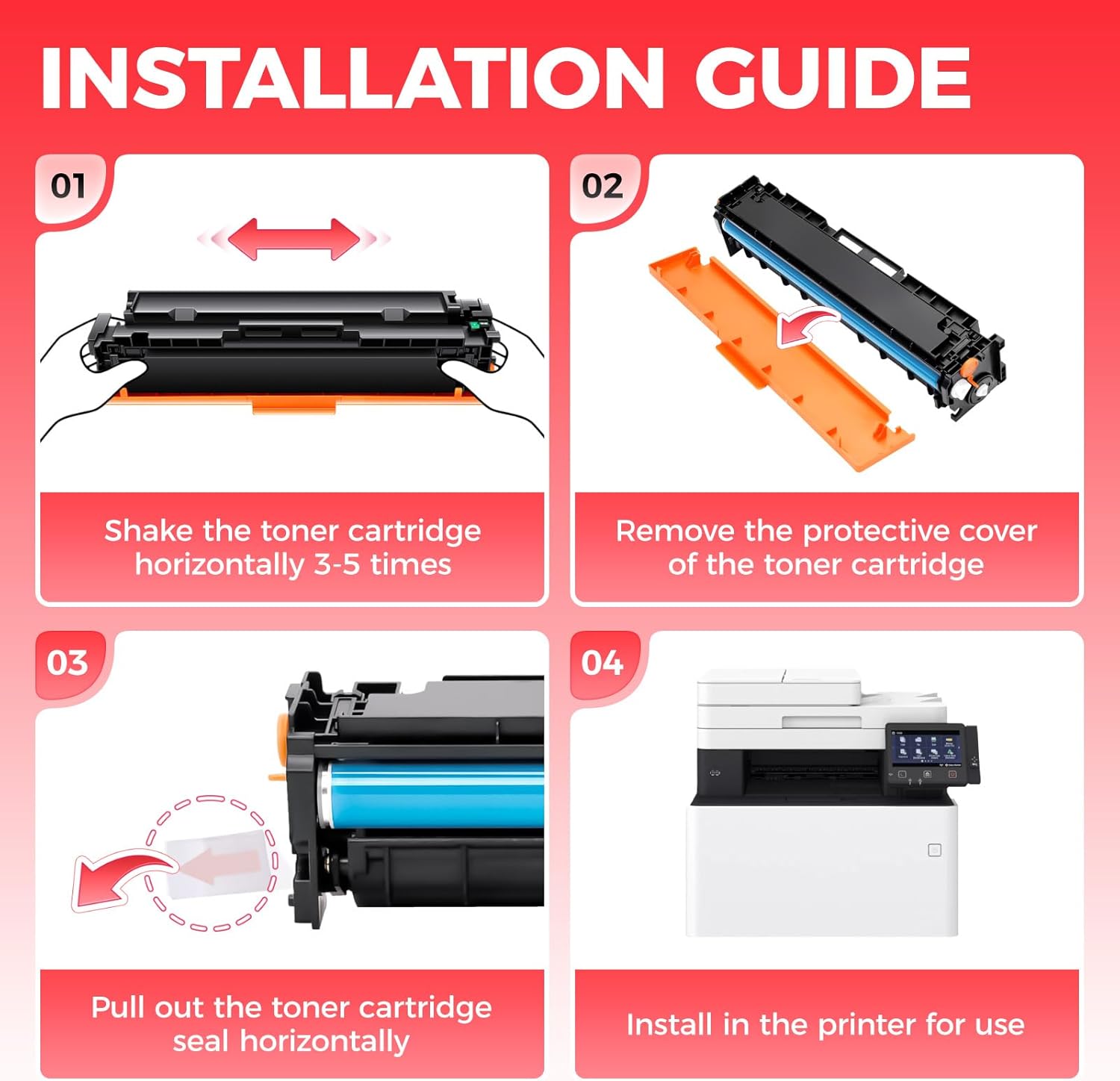 INSTALLATION GUIDE

01

Shake the toner cartridge horizontally 3-5 times

02

Remove the protective cover of the toner cartridge

03

Pull out the toner cartridge seal horizontally

04

Install in the printer for use